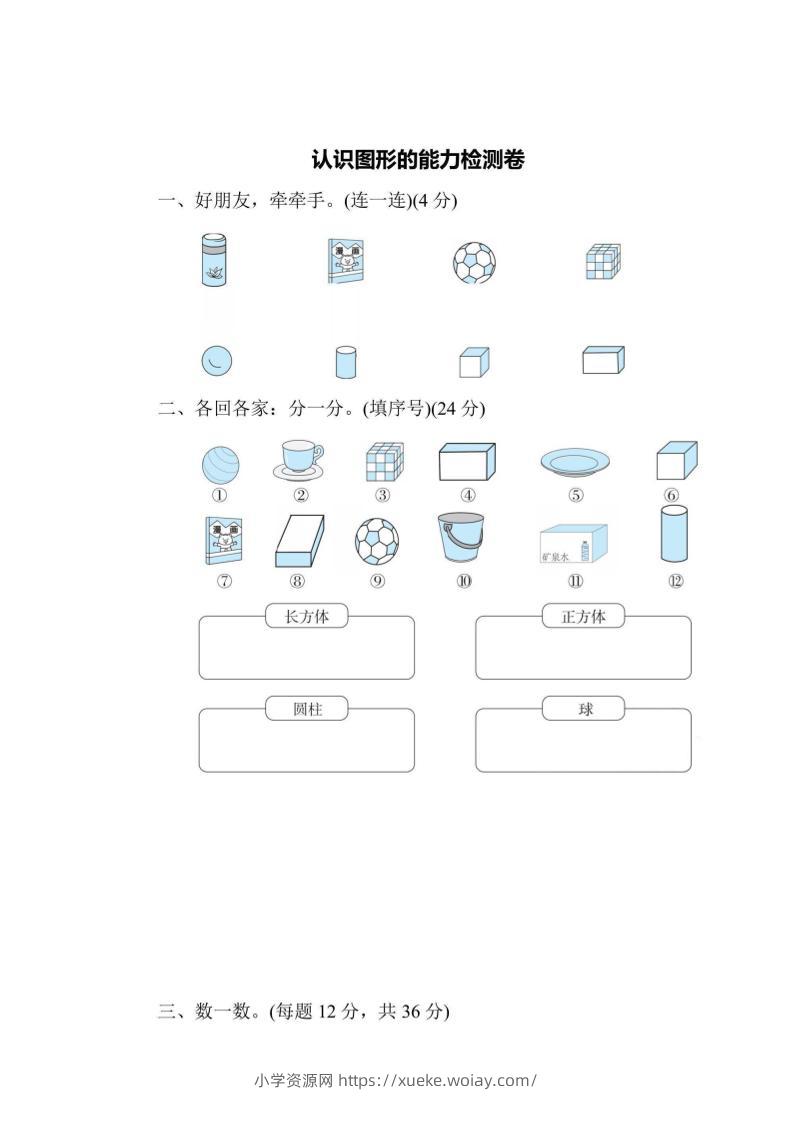 认识图形的能力检测卷

一、好朋友，牵牵手。(连一连)(4 分)

漫画

二、各回各家：分一分。(填序号)(24 分)

①　②　③　④　⑤　⑥

漫画　矿泉水

⑦　⑧　⑨　⑩　⑪　⑫

长方体

正方体

圆柱

球

三、数一数。(每题 12 分，共 36 分)

小学资源网 https://xueke.woiay.com/