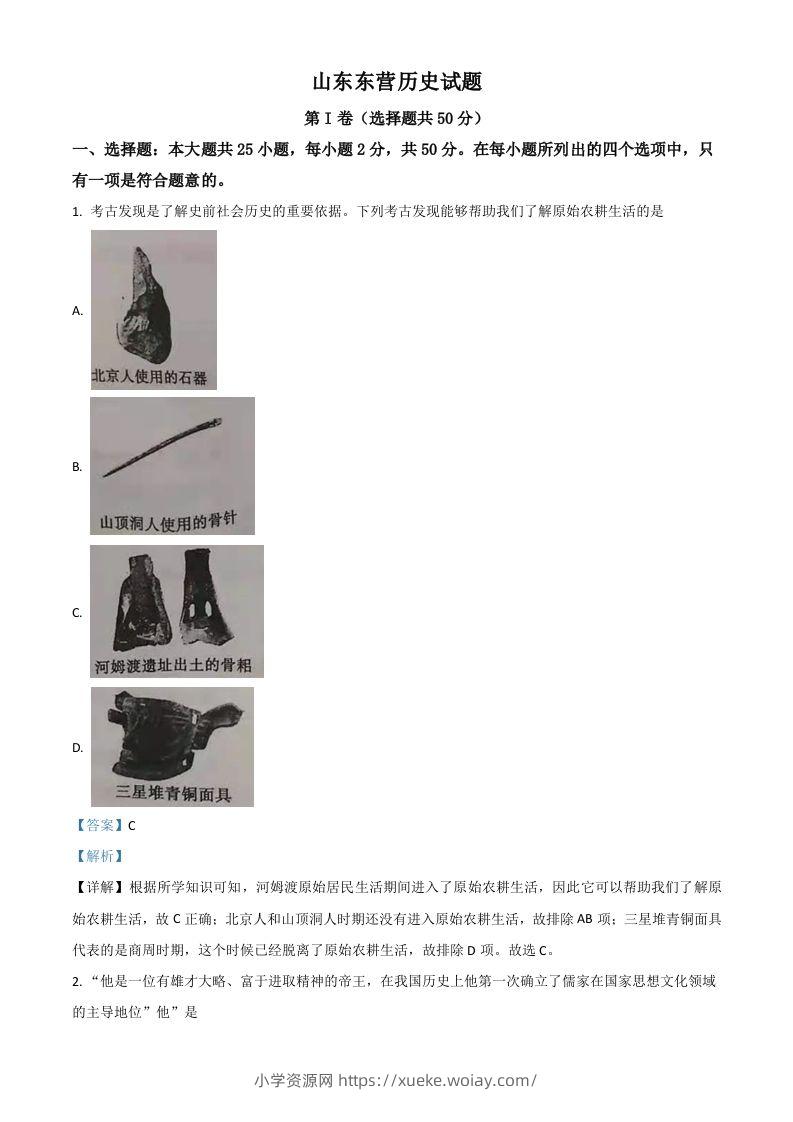 山东东营历史试题

第Ⅰ卷（选择题共50分）

一、选择题：本大题共25小题，每小题2分，共50分。在每小题所列出的四个选项中，只有一项是符合题意的。

1. 考古发现是了解史前社会历史的重要依据。下列考古发现能够帮助我们了解原始农耕生活的是

A. 北京人使用的石器

B. 山顶洞人使用的骨针

C. 河姆渡遗址出土的骨耜

D. 三星堆青铜面具

【答案】C

【解析】

【详解】根据所学知识可知，河姆渡原始居民生活期间进入了原始农耕生活，因此它可以帮助我们了解原始农耕生活，故C正确；北京人和山顶洞人时期还没有进入原始农耕生活，故排除AB项；三星堆青铜面具代表的是商周时期，这个时候已经脱离了原始农耕生活，故排除D项。故选C。

2. “他是一位有雄才大略、富于进取精神的帝王，在我国历史上他第一次确立了儒家在国家思想文化领域的主导地位”他”是

小学资源网 https://xueke.woiay.com/