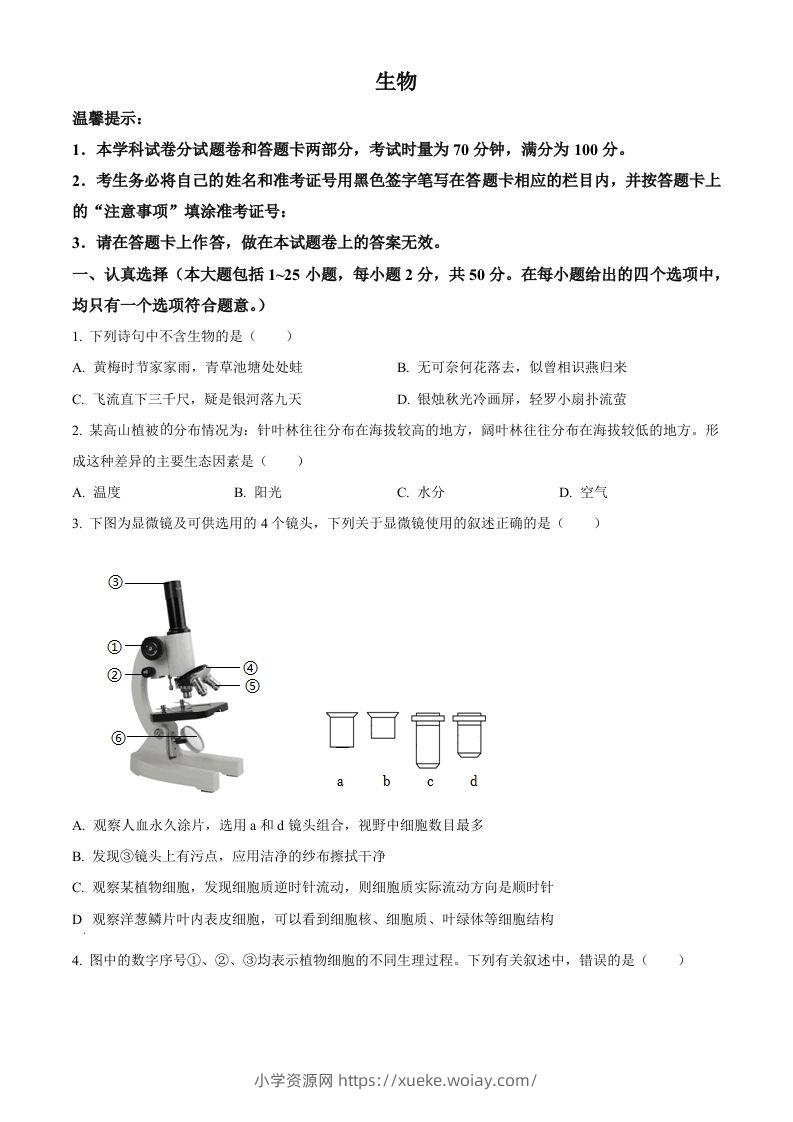 生物

温馨提示：

1．本学科试卷分试题卷和答题卡两部分，考试时量为 70 分钟，满分为 100 分。

2．考生务必将自己的姓名和准考证号用黑色签字笔写在答题卡相应的栏目内，并按答题卡上的“注意事项”填涂准考证号：

3．请在答题卡上作答，做在本试题卷上的答案无效。

一、认真选择（本大题包括 1~25 小题，每小题 2 分，共 50 分。在每小题给出的四个选项中，均只有一个选项符合题意。）

1. 下列诗句中不含生物的是（　　）

A. 黄梅时节家家雨，青草池塘处处蛙

B. 无可奈何花落去，似曾相识燕归来

C. 飞流直下三千尺，疑是银河落九天

D. 银烛秋光冷画屏，轻罗小扇扑流萤

2. 某高山植被的分布情况为：针叶林往往分布在海拔较高的地方，阔叶林往往分布在海拔较低的地方。形成这种差异的主要生态因素是（　　）

A. 温度　　B. 阳光　　C. 水分　　D. 空气

3. 下图为显微镜及可供选用的 4 个镜头，下列关于显微镜使用的叙述正确的是（　　）

③ ① ② ④ ⑤ ⑥

a　b　c　d

A. 观察人血永久涂片，选用 a 和 d 镜头组合，视野中细胞数目最多

B. 发现③镜头上有污点，应用洁净的纱布擦拭干净

C. 观察某植物细胞，发现细胞质逆时针流动，则细胞质实际流动方向是顺时针

D 观察洋葱鳞片叶内表皮细胞，可以看到细胞核、细胞质、叶绿体等细胞结构

4. 图中的数字序号①、②、③均表示植物细胞的不同生理过程。下列有关叙述中，错误的是（　　）

小学资源网 https://xueke.woiay.com/