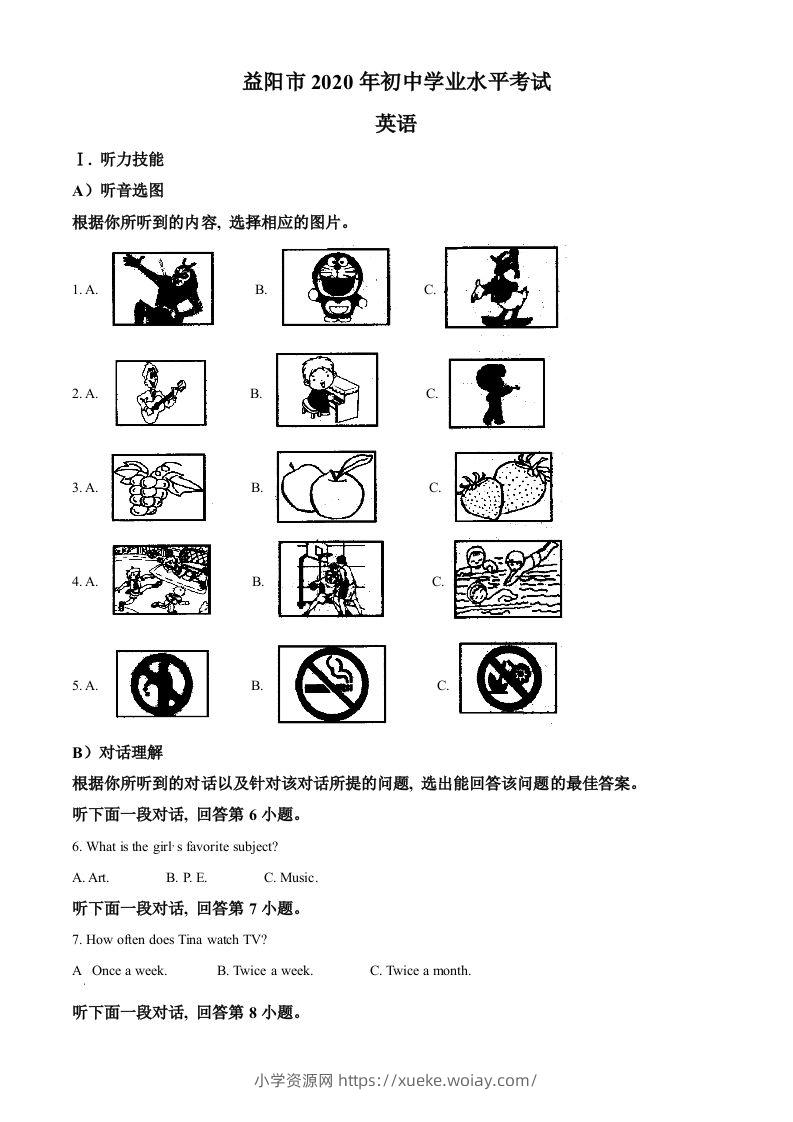 益阳市 2020 年初中学业水平考试

英语

Ⅰ. 听力技能

A）听音选图

根据你所听到的内容, 选择相应的图片。

1. A. B. C.

2. A. B. C.

3. A. B. C.

4. A. B. C.

5. A. B. C.

B）对话理解

根据你所听到的对话以及针对该对话所提的问题, 选出能回答该问题的最佳答案。

听下面一段对话, 回答第 6 小题。

6. What is the girl's favorite subject?

A. Art. B. P. E. C. Music.

听下面一段对话, 回答第 7 小题。

7. How often does Tina watch TV?

A Once a week. B. Twice a week. C. Twice a month.

听下面一段对话, 回答第 8 小题。

小学资源网 https://xueke.woiay.com/