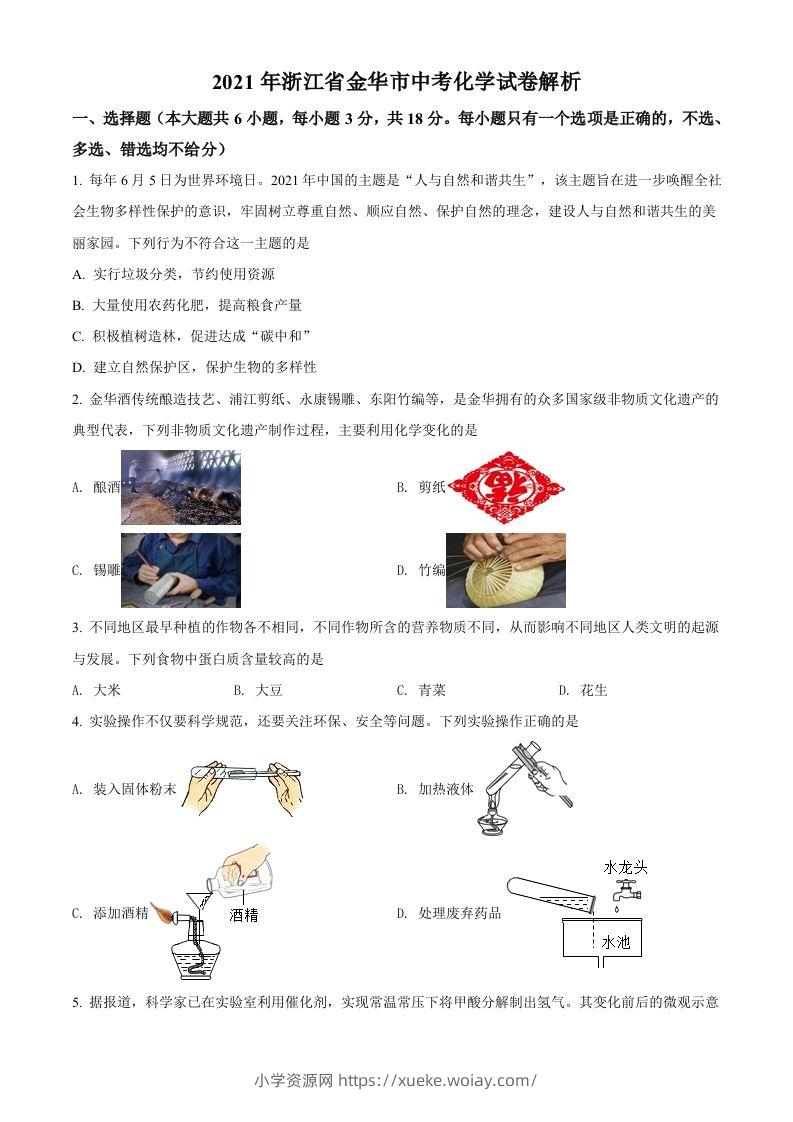 2021 年浙江省金华市中考化学试卷解析

一、选择题（本大题共 6 小题，每小题 3 分，共 18 分。每小题只有一个选项是正确的，不选、多选、错选均不给分）

1. 每年 6 月 5 日为世界环境日。2021 年中国的主题是“人与自然和谐共生”，该主题旨在进一步唤醒全社会生物多样性保护的意识，牢固树立尊重自然、顺应自然、保护自然的理念，建设人与自然和谐共生的美丽家园。下列行为不符合这一主题的是

A. 实行垃圾分类，节约使用资源

B. 大量使用农药化肥，提高粮食产量

C. 积极植树造林，促进达成“碳中和”

D. 建立自然保护区，保护生物的多样性

2. 金华酒传统酿造技艺、浦江剪纸、永康锡雕、东阳竹编等，是金华拥有的众多国家级非物质文化遗产的典型代表，下列非物质文化遗产制作过程，主要利用化学变化的是

A. 酿酒

B. 剪纸

C. 锡雕

D. 竹编

3. 不同地区最早种植的作物各不相同，不同作物所含的营养物质不同，从而影响不同地区人类文明的起源与发展。下列食物中蛋白质含量较高的是

A. 大米　　B. 大豆　　C. 青菜　　D. 花生

4. 实验操作不仅要科学规范，还要关注环保、安全等问题。下列实验操作正确的是

A. 装入固体粉末

B. 加热液体

C. 添加酒精

酒精

D. 处理废弃药品

水龙头

水池

5. 据报道，科学家已在实验室利用催化剂，实现常温常压下将甲酸分解制出氢气。其变化前后的微观示意

小学资源网 https://xueke.woiay.com/