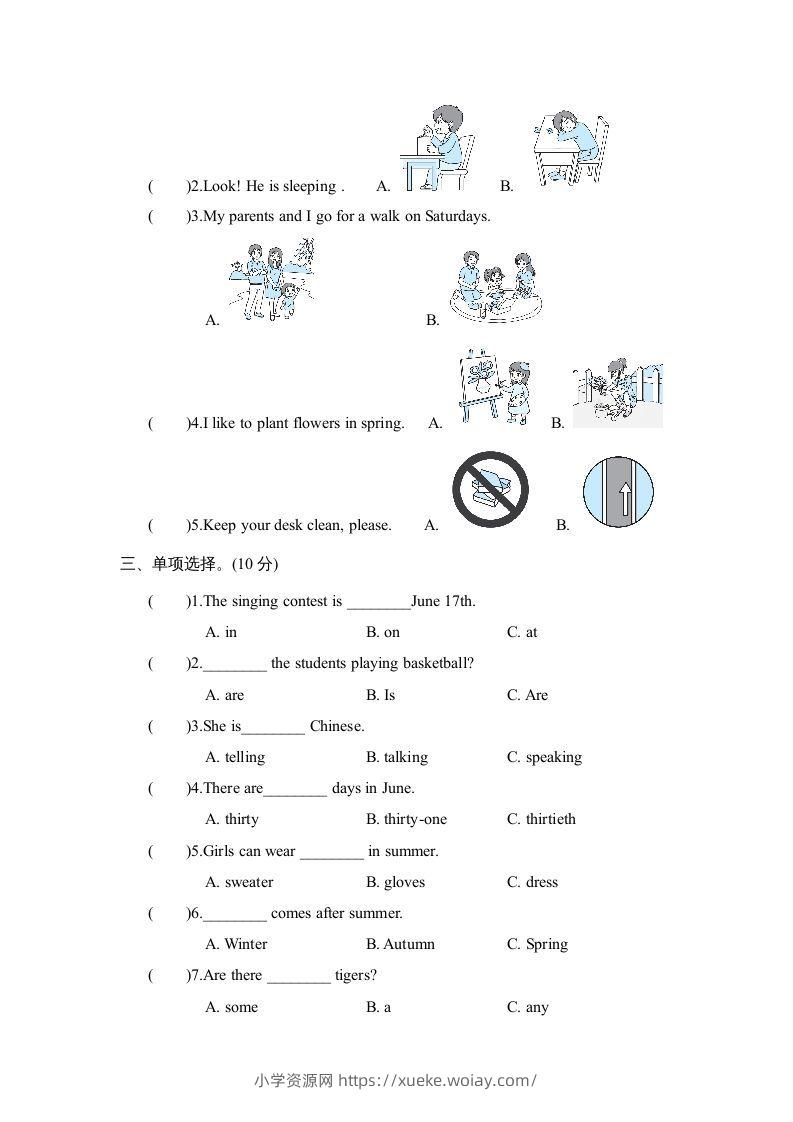 (　　)2.Look! He is sleeping .　　A.　　B.

(　　)3.My parents and I go for a walk on Saturdays.

A.　　B.

(　　)4.I like to plant flowers in spring.　　A.　　B.

(　　)5.Keep your desk clean, please.　　A.　　B.

三、单项选择。(10 分)

(　　)1.The singing contest is ________June 17th.

A. in　　B. on　　C. at

(　　)2.________ the students playing basketball?

A. are　　B. Is　　C. Are

(　　)3.She is________ Chinese.

A. telling　　B. talking　　C. speaking

(　　)4.There are________ days in June.

A. thirty　　B. thirty-one　　C. thirtieth

(　　)5.Girls can wear ________ in summer.

A. sweater　　B. gloves　　C. dress

(　　)6.________ comes after summer.

A. Winter　　B. Autumn　　C. Spring

(　　)7.Are there ________ tigers?

A. some　　B. a　　C. any

小学资源网 https://xueke.woiay.com/