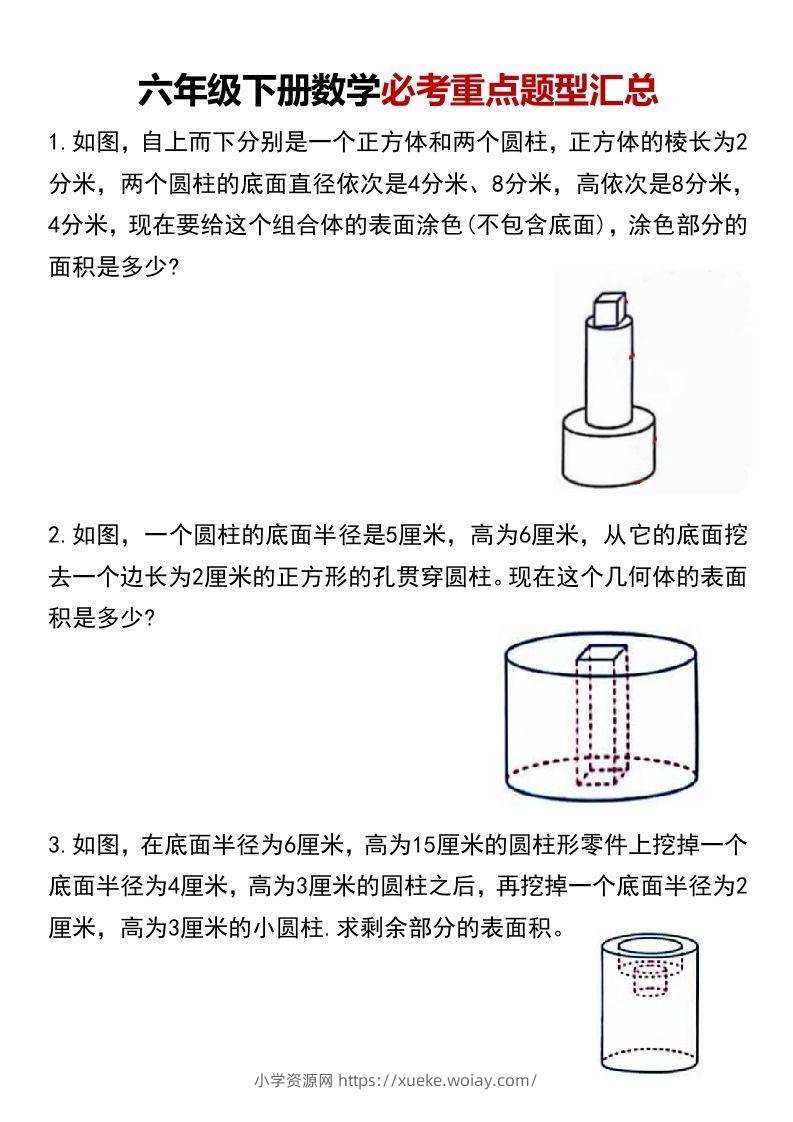 六年级下册数学必考重点题型汇总

1.如图，自上而下分别是一个正方体和两个圆柱，正方体的棱长为2分米，两个圆柱的底面直径依次是4分米、8分米，高依次是8分米，4分米，现在要给这个组合体的表面涂色(不包含底面)，涂色部分的面积是多少?

2.如图，一个圆柱的底面半径是5厘米，高为6厘米，从它的底面挖去一个边长为2厘米的正方形的孔贯穿圆柱。现在这个几何体的表面积是多少?

3.如图，在底面半径为6厘米，高为15厘米的圆柱形零件上挖掉一个底面半径为4厘米，高为3厘米的圆柱之后，再挖掉一个底面半径为2厘米，高为3厘米的小圆柱.求剩余部分的表面积。

小学资源网 https://xueke.woiay.com/